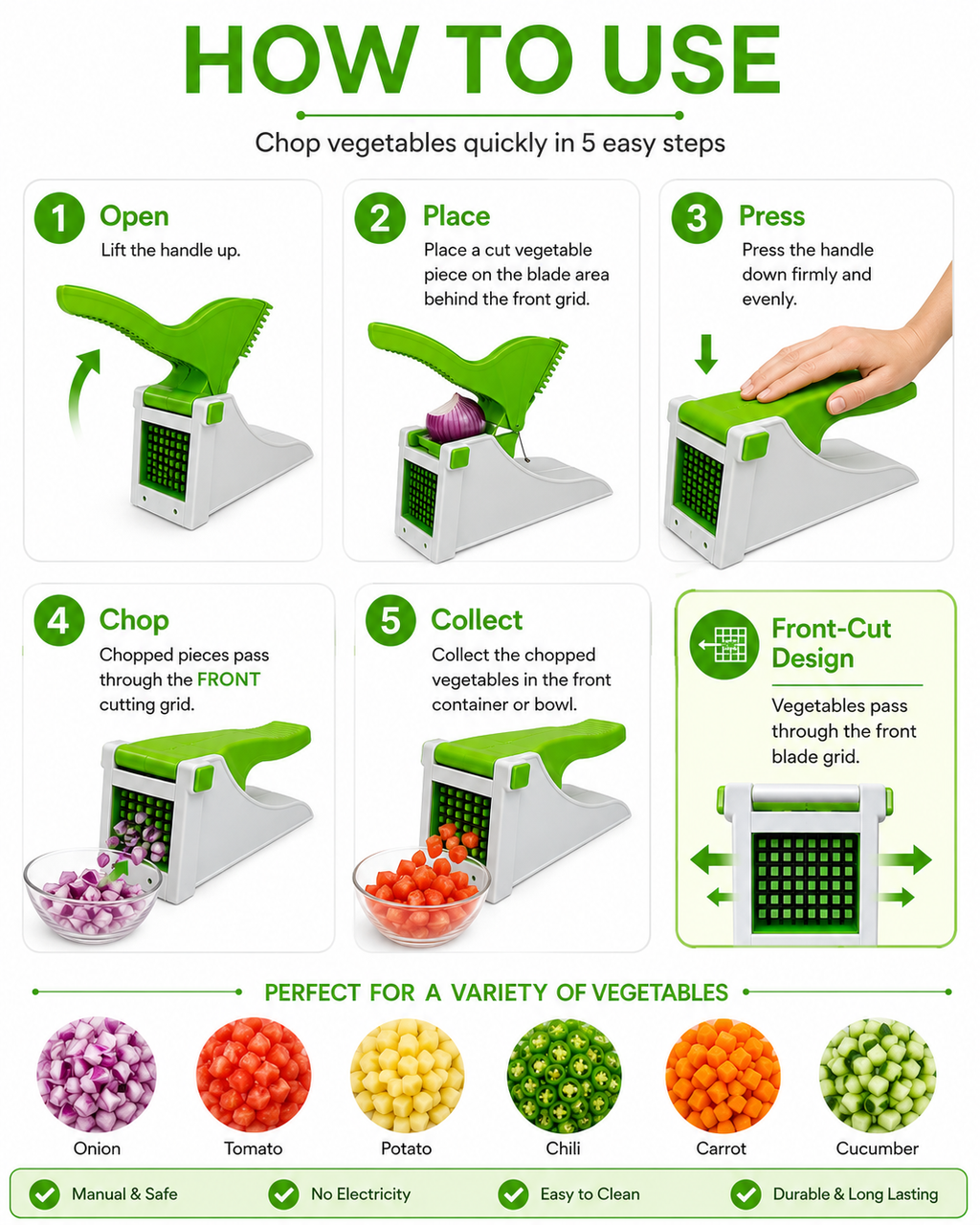 HOW TO USE

Chop vegetables quickly in 5 easy steps

1 Open
Lift the handle up.

2 Place
Place a cut vegetable piece on the blade area behind the front grid.

3 Press
Press the handle down firmly and evenly.

4 Chop
Chopped pieces pass through the FRONT cutting grid.

5 Collect
Collect the chopped vegetables in the front container or bowl.

Front-Cut Design
Vegetables pass through the front blade grid.

PERFECT FOR A VARIETY OF VEGETABLES

Onion
Tomato
Potato
Chili
Carrot
Cucumber

Manual & Safe
No Electricity
Easy to Clean
Durable & Long Lasting